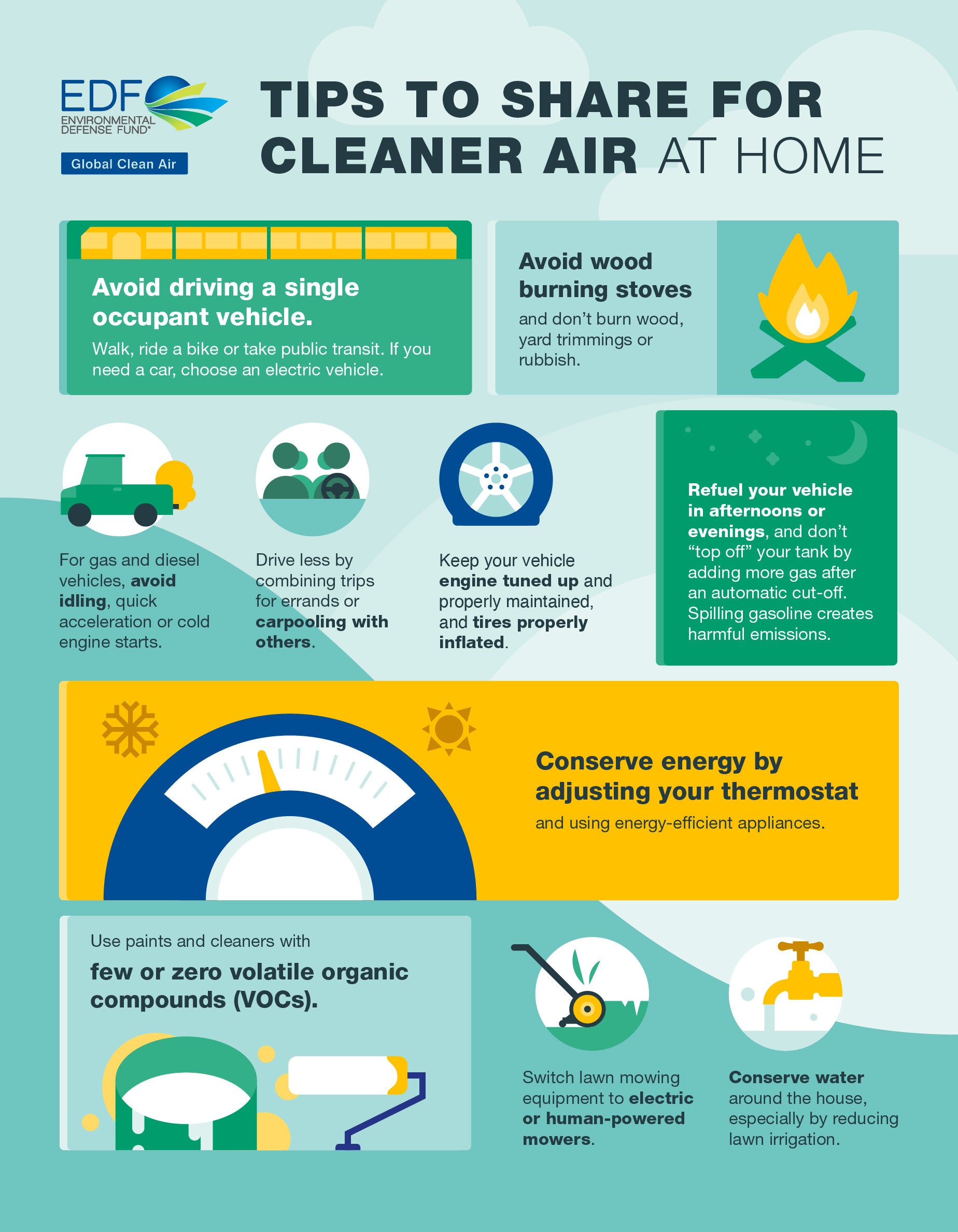 EDF ENVIRONMENTAL DEFENSE FUND®

Global Clean Air

TIPS TO SHARE FOR CLEANER AIR AT HOME

Avoid driving a single occupant vehicle.

Walk, ride a bike or take public transit. If you need a car, choose an electric vehicle.

Avoid wood burning stoves and don't burn wood, yard trimmings or rubbish.

For gas and diesel vehicles, avoid idling, quick acceleration or cold engine starts.

Drive less by combining trips for errands or carpooling with others.

Keep your vehicle engine tuned up and properly maintained, and tires properly inflated.

Refuel your vehicle in afternoons or evenings, and don't "top off" your tank by adding more gas after an automatic cut-off. Spilling gasoline creates harmful emissions.

Conserve energy by adjusting your thermostat

and using energy-efficient appliances.

Use paints and cleaners with

few or zero volatile organic compounds (VOCs).

Switch lawn mowing equipment to electric or human-powered mowers.

Conserve water around the house, especially by reducing lawn irrigation.